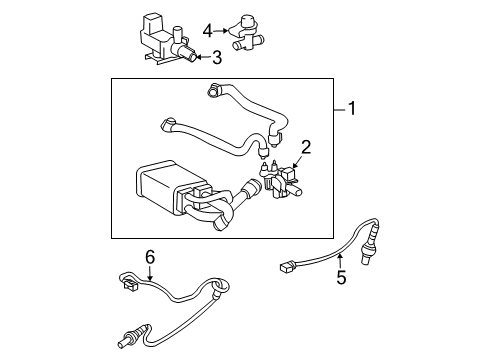 4
3
1
2
6
5