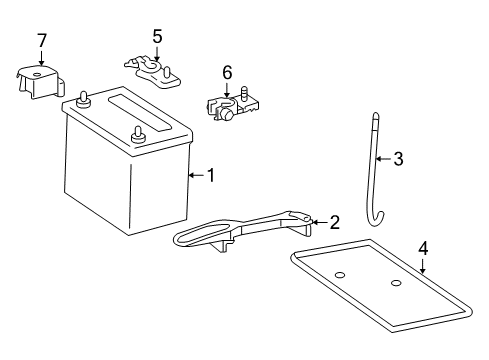 7
5
6
3
1
2
4