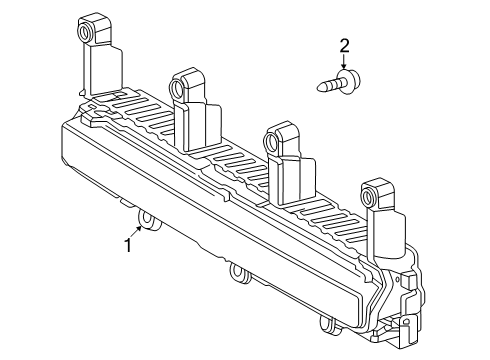 2
1