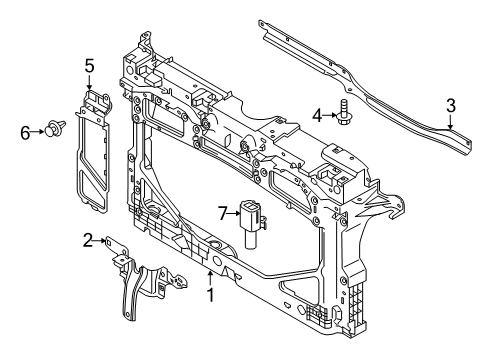 5
3
4
6
7
2
1