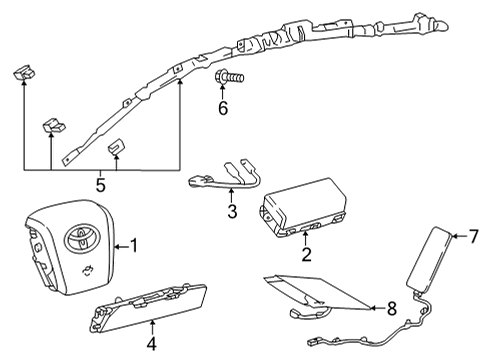 6
5
3
1
2
7
8
4