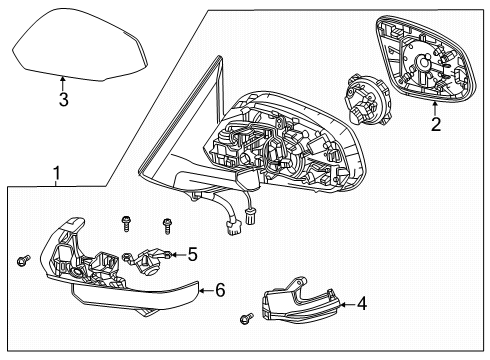 3
2
1
5
6
4