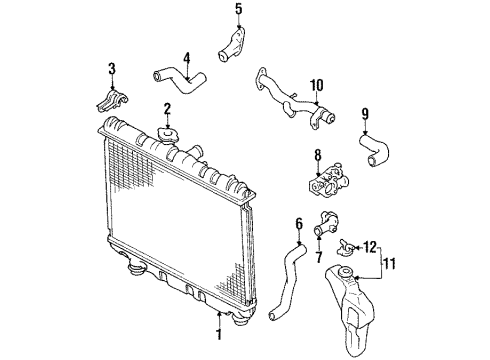 5
4
3
2
10
9
8
6
7
12
11
1