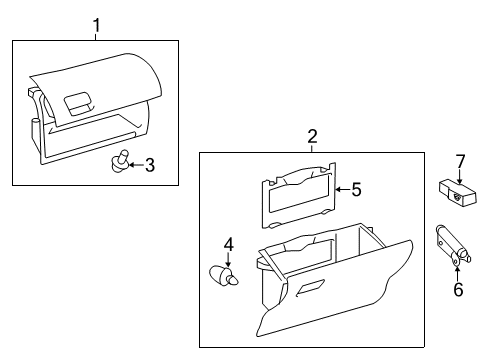 1
3
2
5
4
7
6