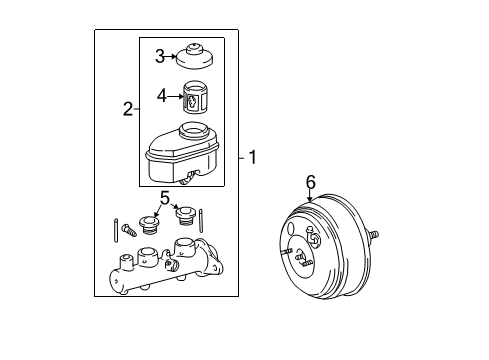 3
4
2
1
5
6