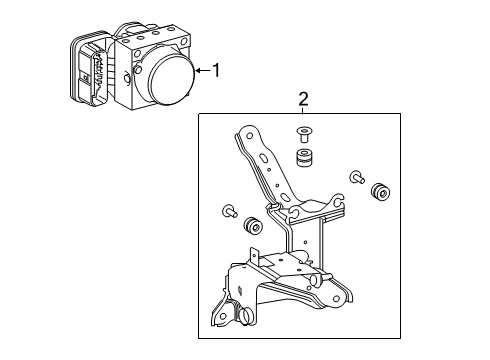 1
2