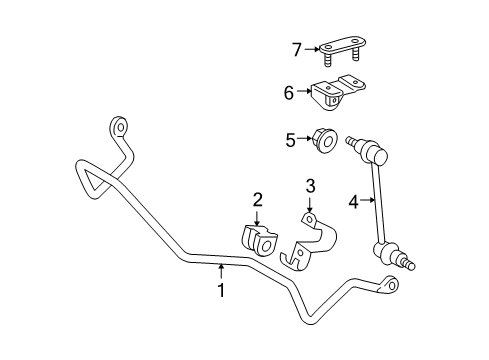 7
6
5
3
2
4
1