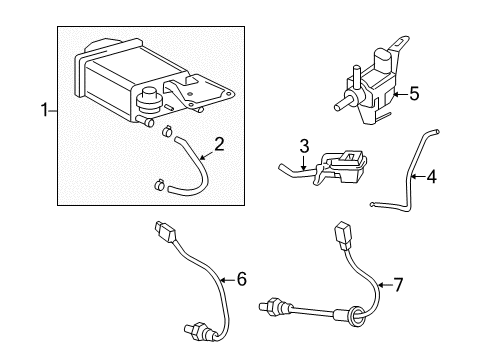 1
2
5
3
4
6
7