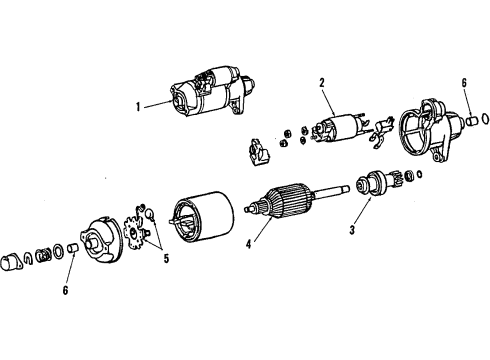 1
2
6
3
4
5
6