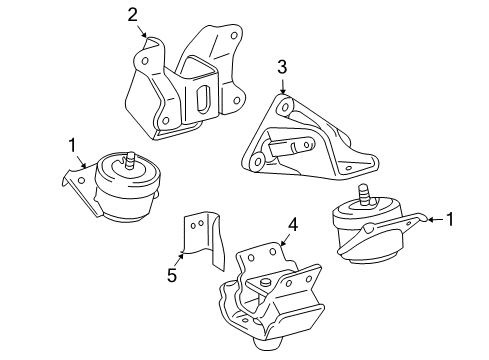 2
3
1
1
4
5