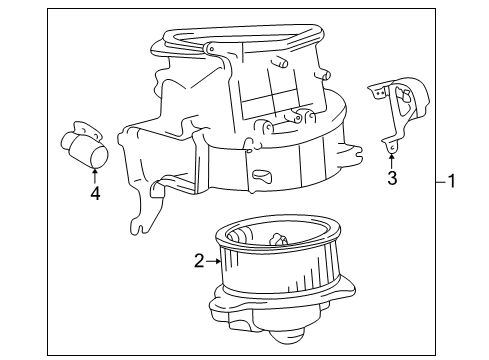 4
3
1
2