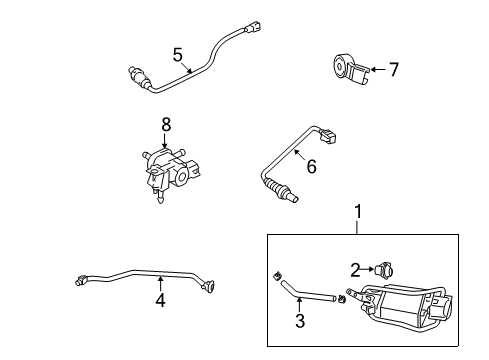 5
7
8
6
1
2
4
3