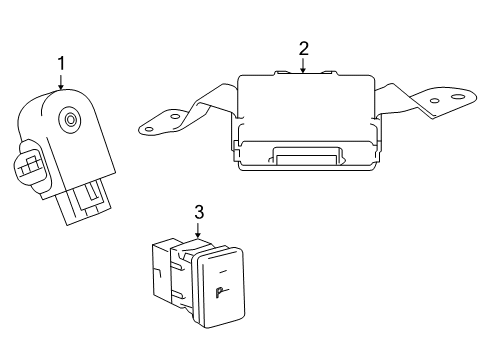 1
2
3
P