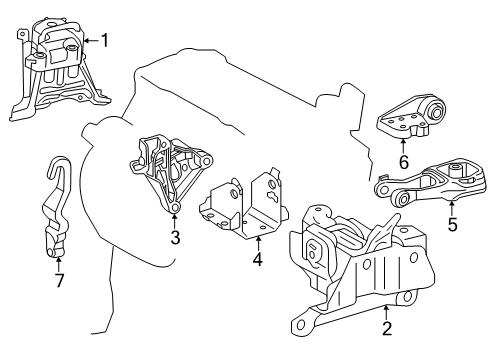 1
6
5
3
4
7
2