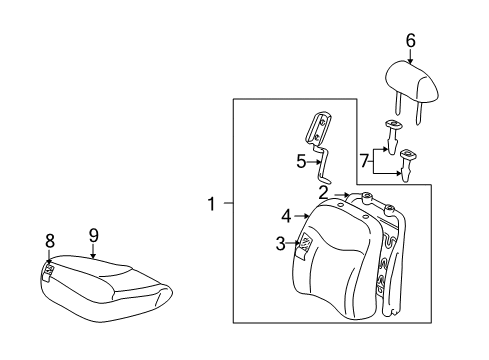 6
5
7
2
1
4
3
8
9