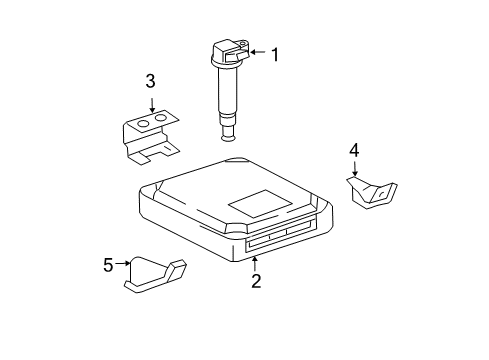 1
3
4
5
2