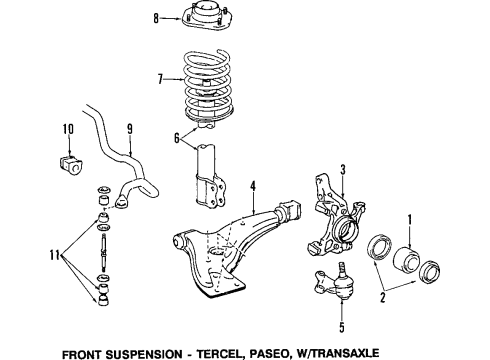 8
7
10
9
6
3
4
1
11
2
5

FRONT SUSPENSION - TERCEL, PASEO, W/TRANSAXLE