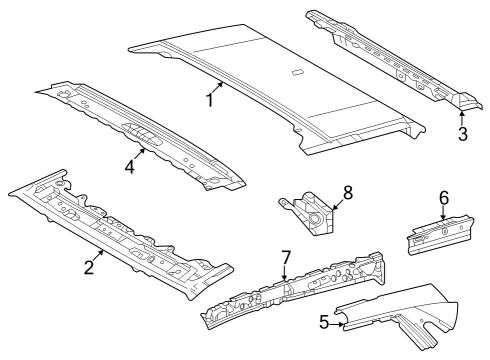 1
3
4
8
6
2
7
5