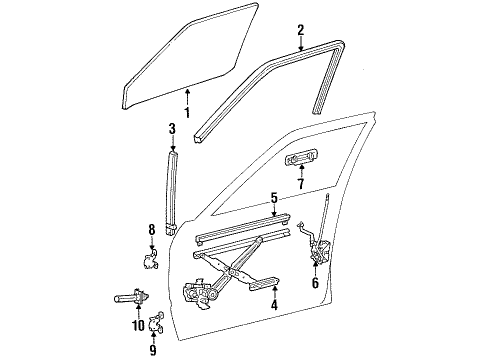 2
1
3
7
5
8
6
4
10
9