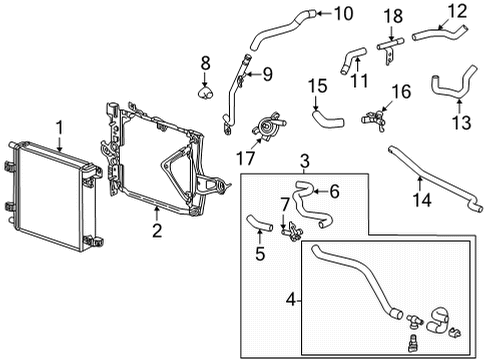 10
18
12
8
9
11
15
16
13
1
17
3
6
14
7
2
5
4