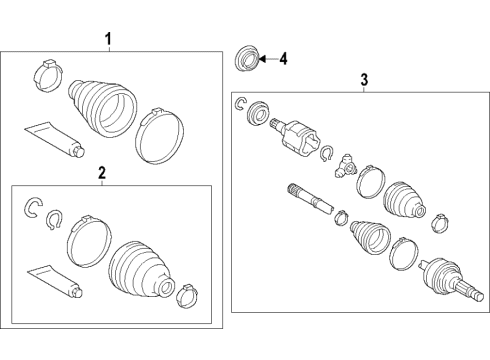 1
4
3
2