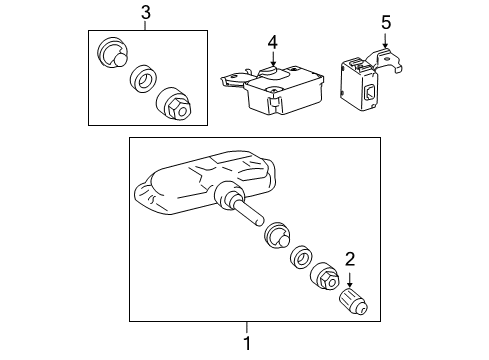 3
4
5
2
1