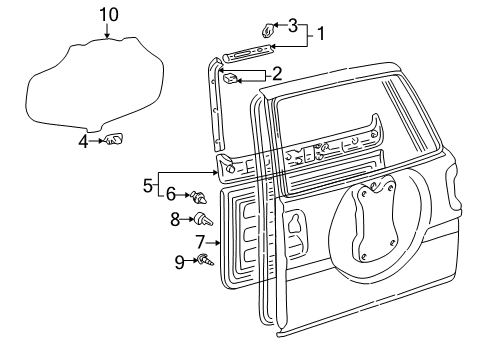 10
3
1
2
4
5
6
8
7
9