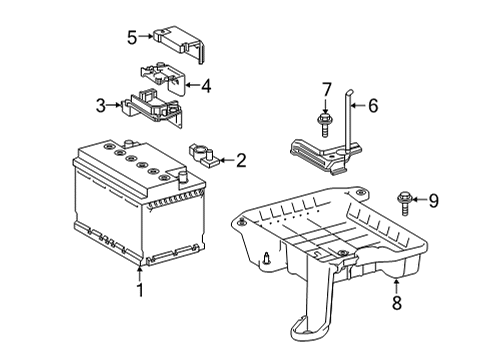 5
4
3
7
6
2
9
1
8