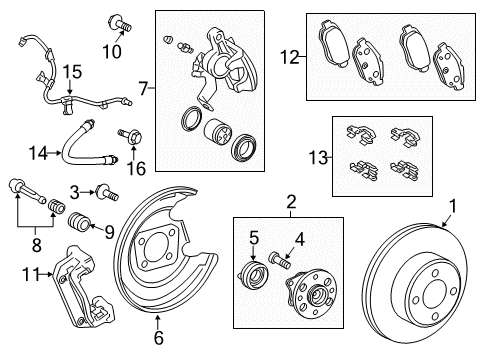 10
15
7
12
14
16
13
3
8
9
2
1
5
4
11
6