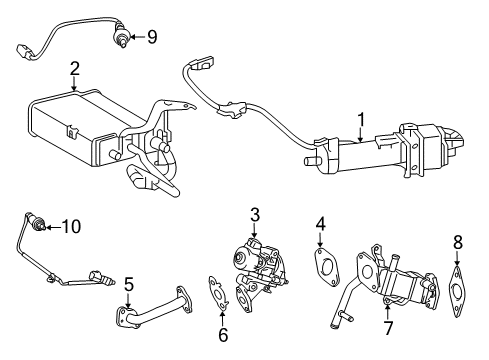 9
2
1
10
3
4
8
5
6
7