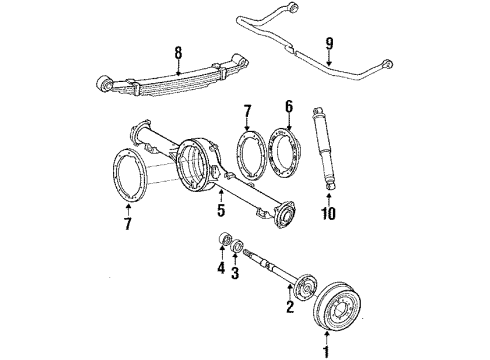 8
9
7
6
7
5
10
4
3
2
1