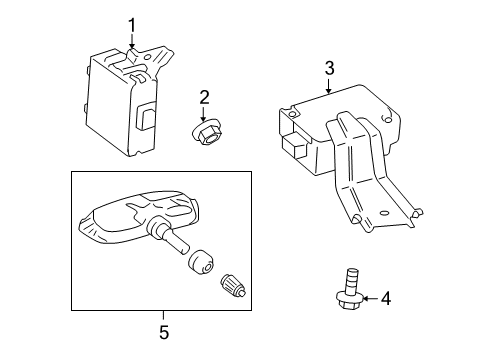 1
2
3
4
5