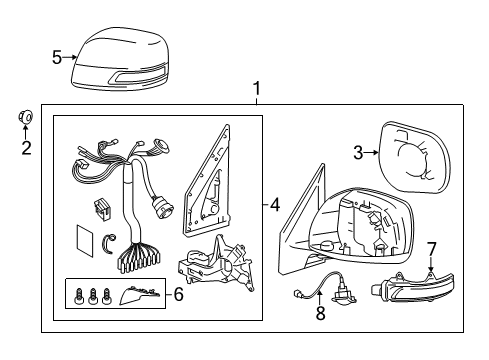 5
1
2
3
4
6
7
8