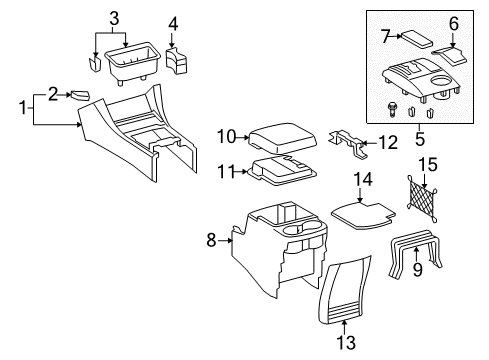 3
4
7
6
2
1
5
10
12
11
15
14
8
9
13