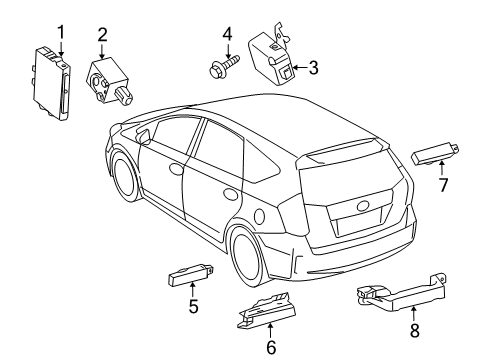 1
2
4
3
7
5
6
8