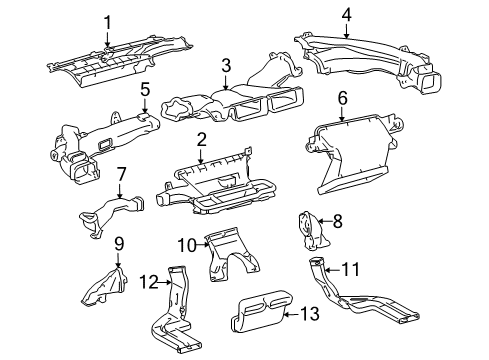 1
4
3
5
6
2
7
8
9
10
11
12
13