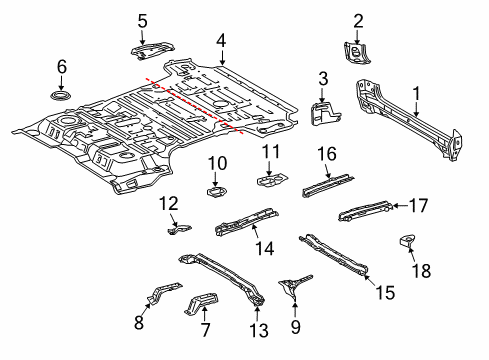 5
2
4
6
3
1
11
16
10
12
17
14
18
15
8
7
13
9