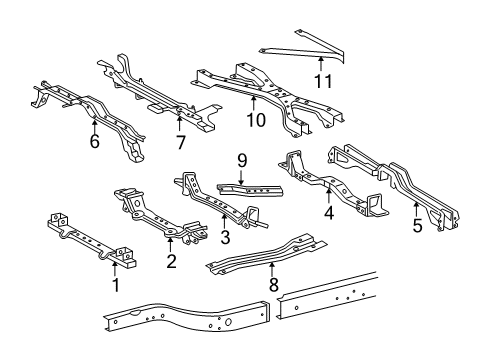 11
10
6
7
9
4
5
3
2
1
8