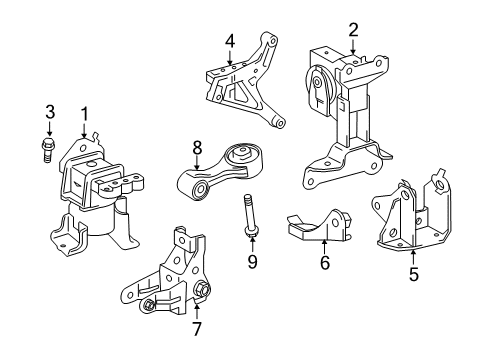 4
2
3
1
8
9
6
5
7