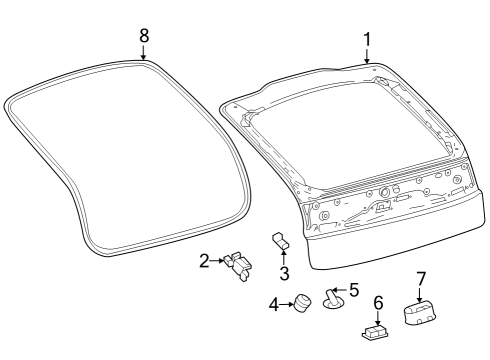 8
1
2
3
4
5
6
7