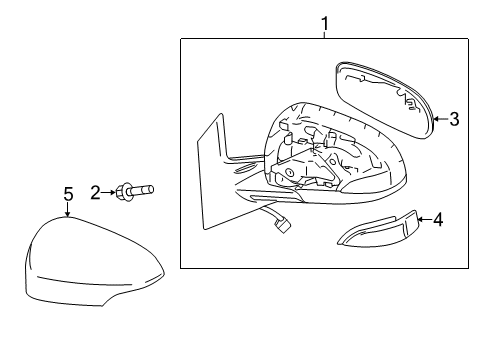 1
3
5
2
4