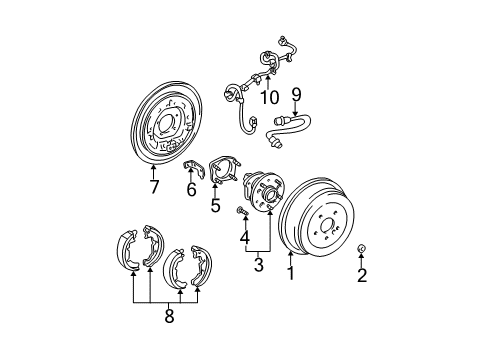 10
9
7
6
5
4
3
1
2
8