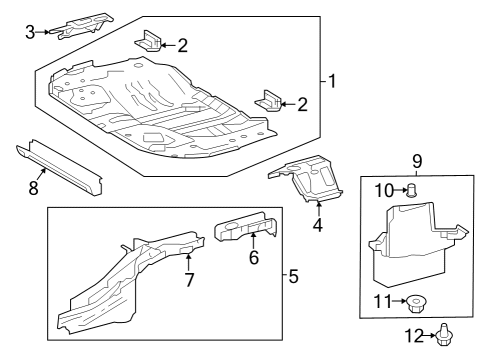 3
2
1
2
8
9
10
4
6
7
5
11
12