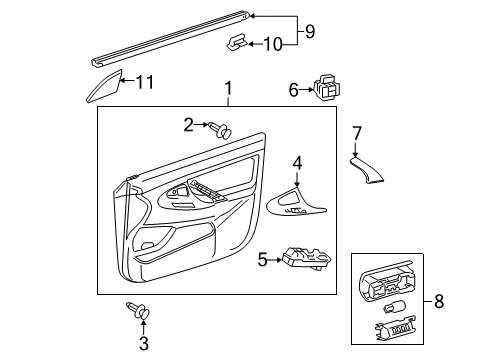 9
10
11
1
6
2
7
4
5
8
3