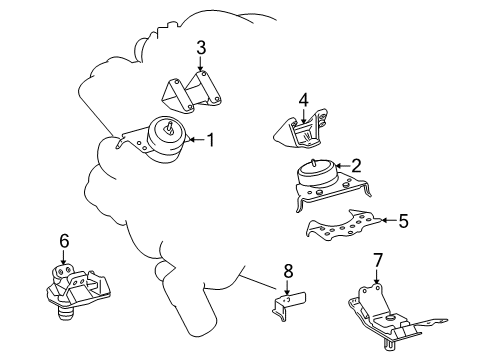 3
4
1
2
5
6
8
7