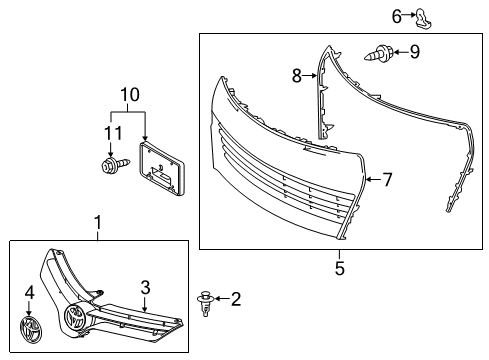 6
9
8
10
11
7
1
5
3
4
2