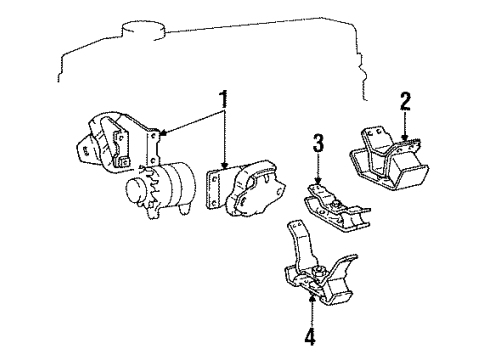 1
2
3
4