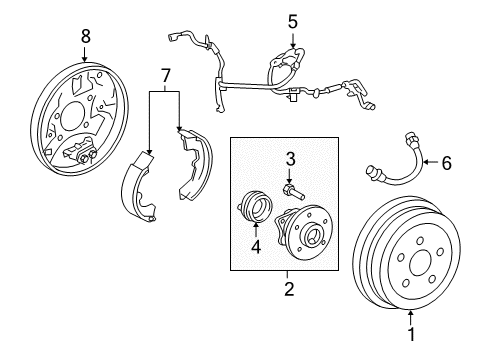 8
7
5
3
6
4
2
1