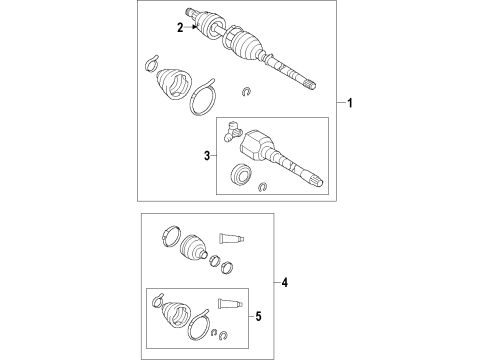 2
1
3
4
5