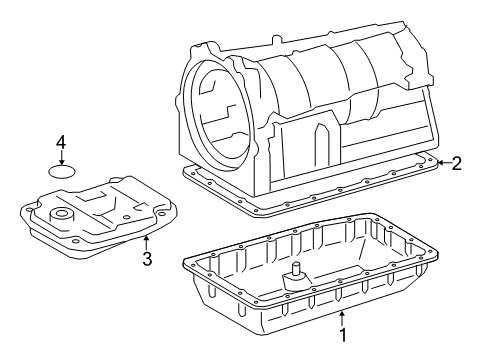 4
2
3
1